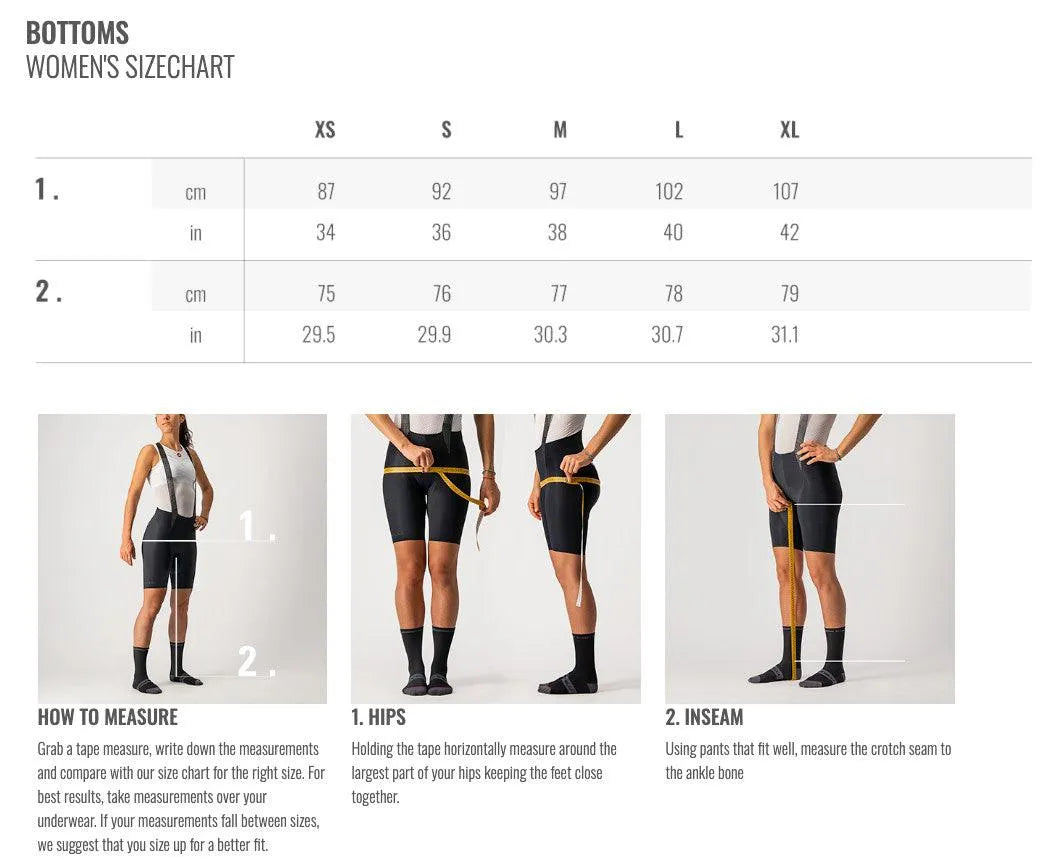 BOTTOMS
WOMEN'S SIZECHART

| | | XS | S | M | L | XL |
|---|---|---|---|---|---|---|
| 1. | cm | 87 | 92 | 97 | 102 | 107 |
| | in | 34 | 36 | 38 | 40 | 42 |
| 2. | cm | 75 | 76 | 77 | 78 | 79 |
| | in | 29.5 | 29.9 | 30.3 | 30.7 | 31.1 |

1.
2.

HOW TO MEASURE
Grab a tape measure, write down the measurements and compare with our size chart for the right size. For best results, take measurements over your underwear. If your measurements fall between sizes, we suggest that you size up for a better fit.

1. HIPS
Holding the tape horizontally measure around the largest part of your hips keeping the feet close together.

2. INSEAM
Using pants that fit well, measure the crotch seam to the ankle bone